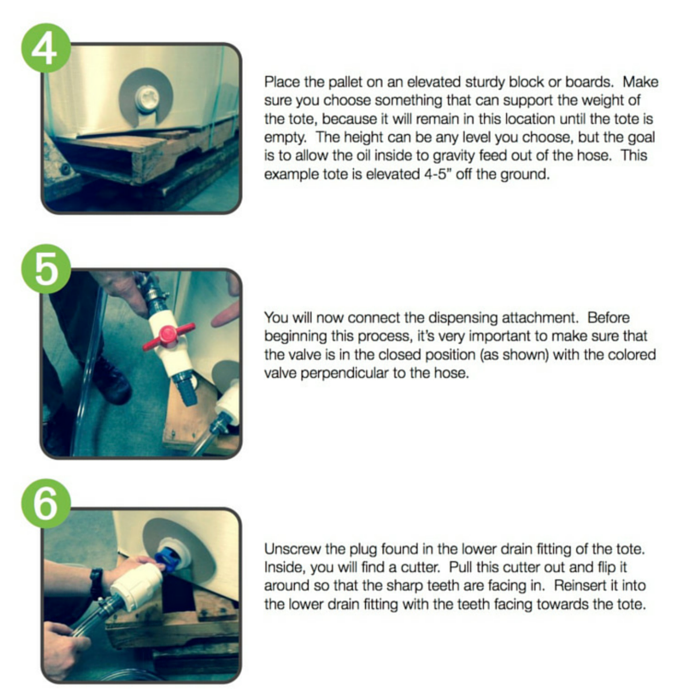 4

Place the pallet on an elevated sturdy block or boards. Make sure you choose something that can support the weight of the tote, because it will remain in this location until the tote is empty. The height can be any level you choose, but the goal is to allow the oil inside to gravity feed out of the hose. This example tote is elevated 4-5" off the ground.

5

You will now connect the dispensing attachment. Before beginning this process, it's very important to make sure that the valve is in the closed position (as shown) with the colored valve perpendicular to the hose.

6

Unscrew the plug found in the lower drain fitting of the tote. Inside, you will find a cutter. Pull this cutter out and flip it around so that the sharp teeth are facing in. Reinsert it into the lower drain fitting with the teeth facing towards the tote.